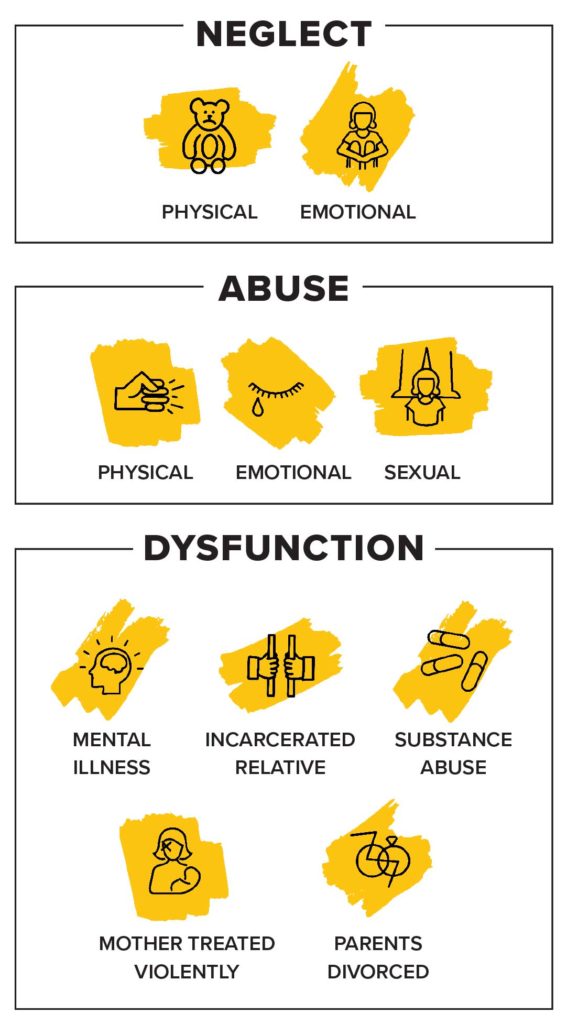 NEGLECT

PHYSICAL EMOTIONAL

ABUSE

PHYSICAL EMOTIONAL SEXUAL

DYSFUNCTION

MENTAL ILLNESS

INCARCERATED RELATIVE

SUBSTANCE ABUSE

MOTHER TREATED VIOLENTLY

PARENTS DIVORCED